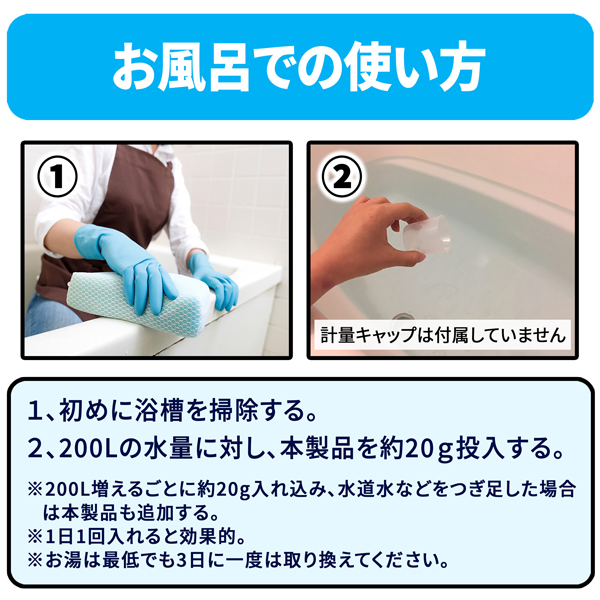 お風呂での使い方

①

②

計量キャップは付属していません

1、初めに浴槽を掃除する。
2、200Lの水量に対し、本製品を約20g投入する。

※200L増えるごとに約20g入れ込み、水道水などをつぎ足した場合は本製品も追加する。
※1日1回入れると効果的。
※お湯は最低でも3日に一度は取り換えてください。